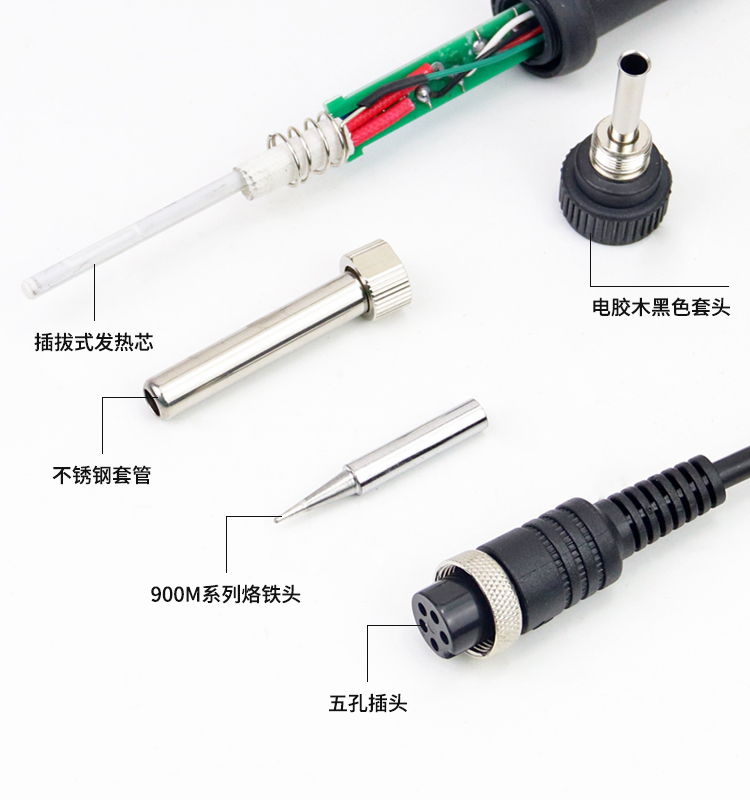 电胶木黑色套头

插拔式发热芯

不锈钢套管

900M系列烙铁头

五孔插头