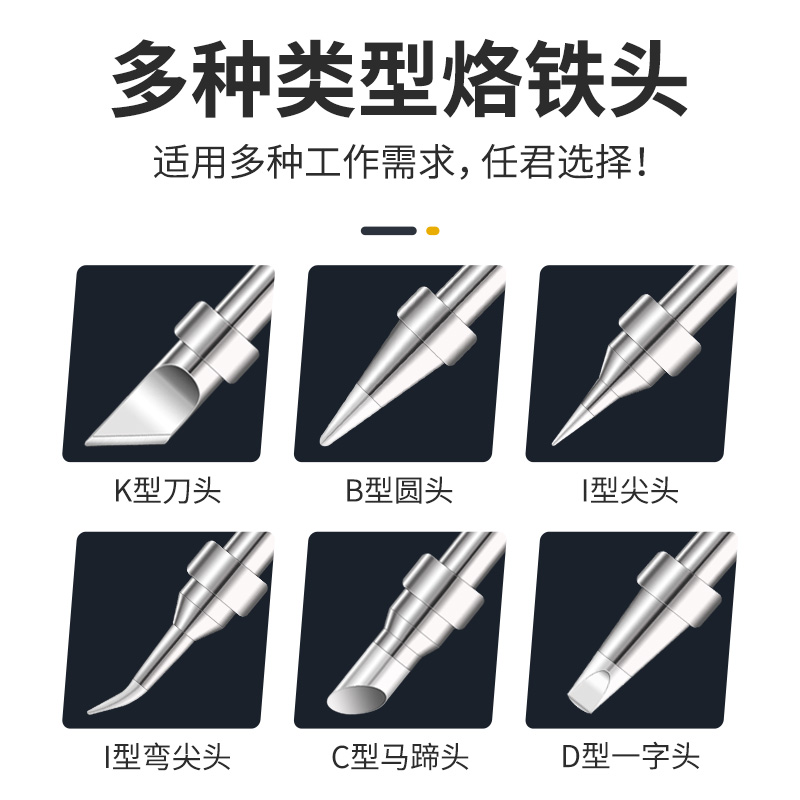 多种类型烙铁头

适用多种工作需求，任君选择！

K型刀头

B型圆头

I型尖头

I型弯尖头

C型马蹄头

D型一字头