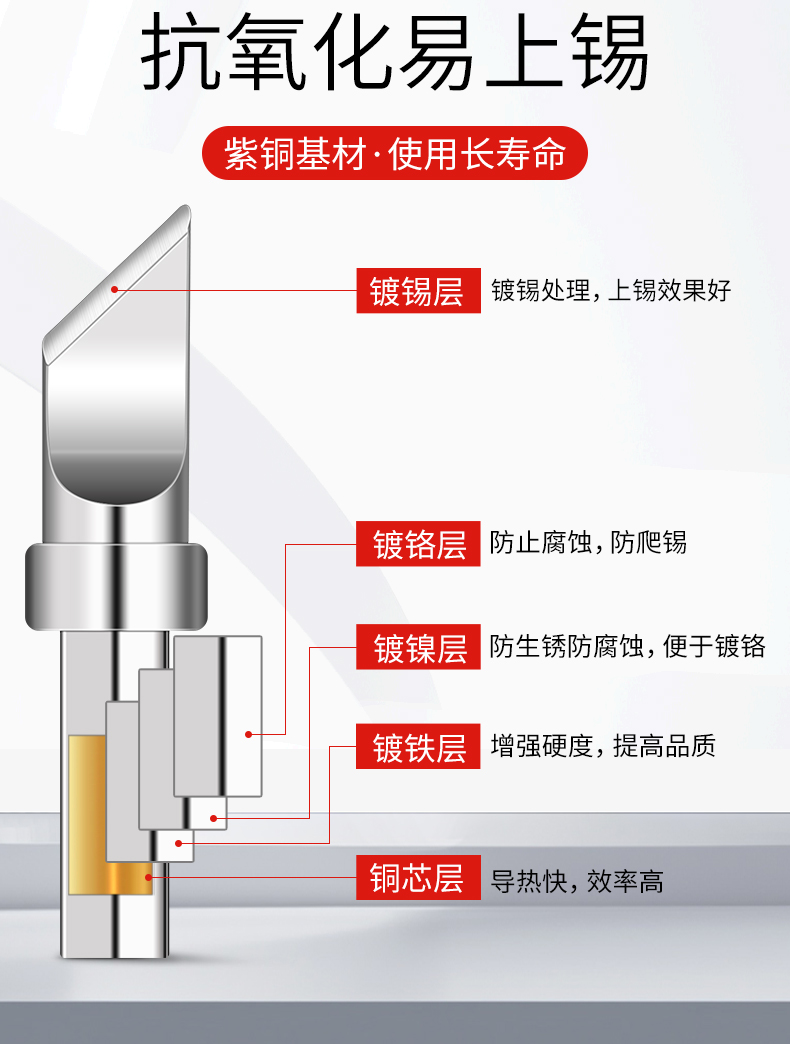 抗氧化易上锡

紫铜基材·使用长寿命

镀锡层 镀锡处理，上锡效果好

镀铬层 防止腐蚀，防爬锡

镀镍层 防生锈防腐蚀，便于镀铬

镀铁层 增强硬度，提高品质

铜芯层 导热快，效率高