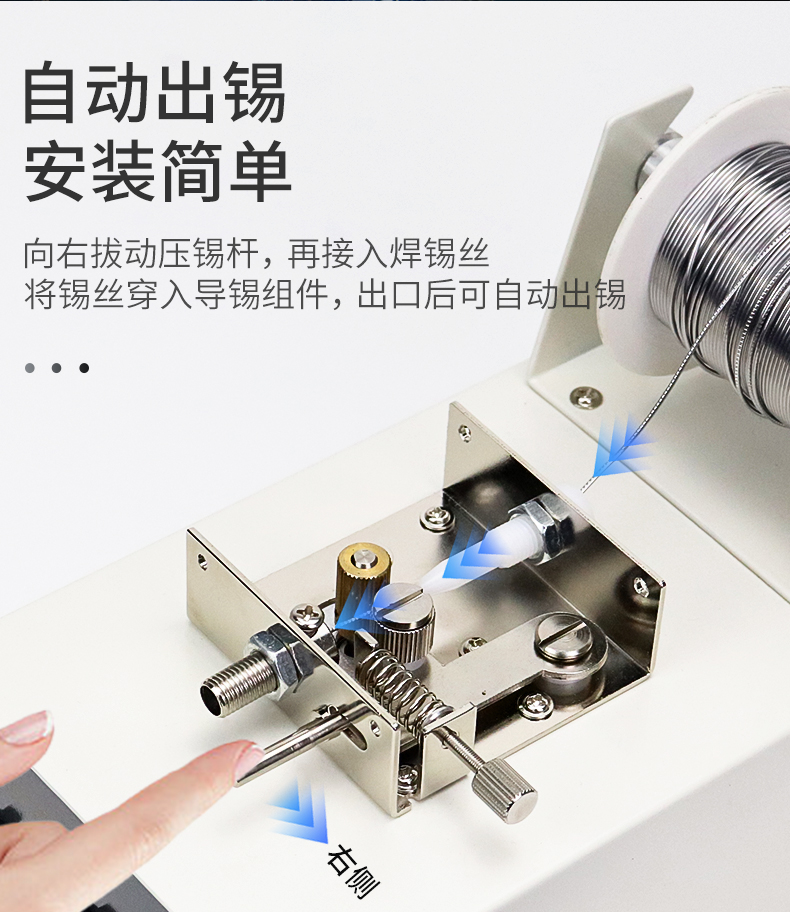 自动出锡
安装简单

向右拔动压锡杆，再接入焊锡丝
将锡丝穿入导锡组件，出口后可自动出锡

右侧